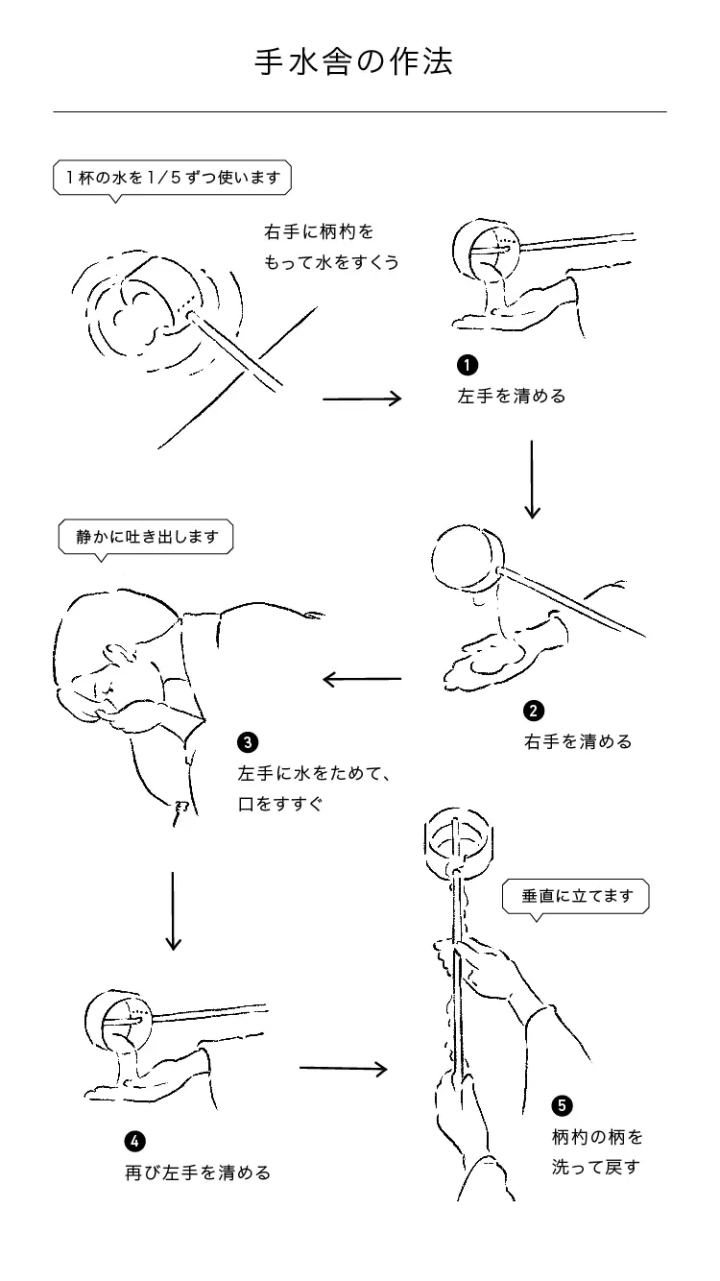 手水舎の作法

1杯の水を1/5ずつ使います

右手に柄杓をもって水をすくう

❶
左手を清める

❷
右手を清める

静かに吐き出します

❸
左手に水をためて、口をすすぐ

❹
再び左手を清める

垂直に立てます

❺
柄杓の柄を洗って戻す