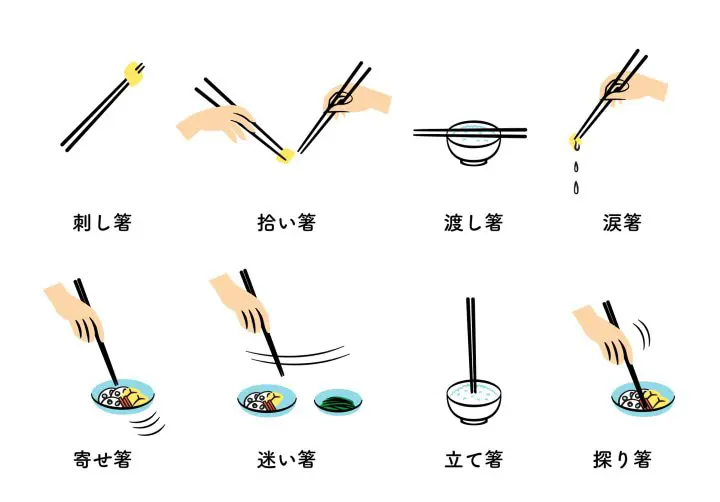 刺し箸

拾い箸

渡し箸

涙箸

寄せ箸

迷い箸

立て箸

探り箸