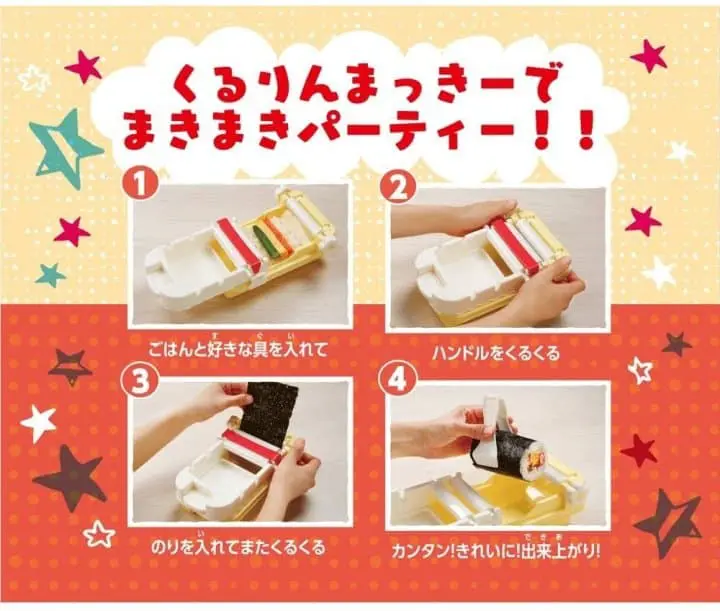 くるりんまっきーで
まきまきパーティー！！

1

ごはんと好きな具を入れて

2

ハンドルをくるくる

3

のりを入れてまたくるくる

4

カンタン!きれいに!出来上がり!